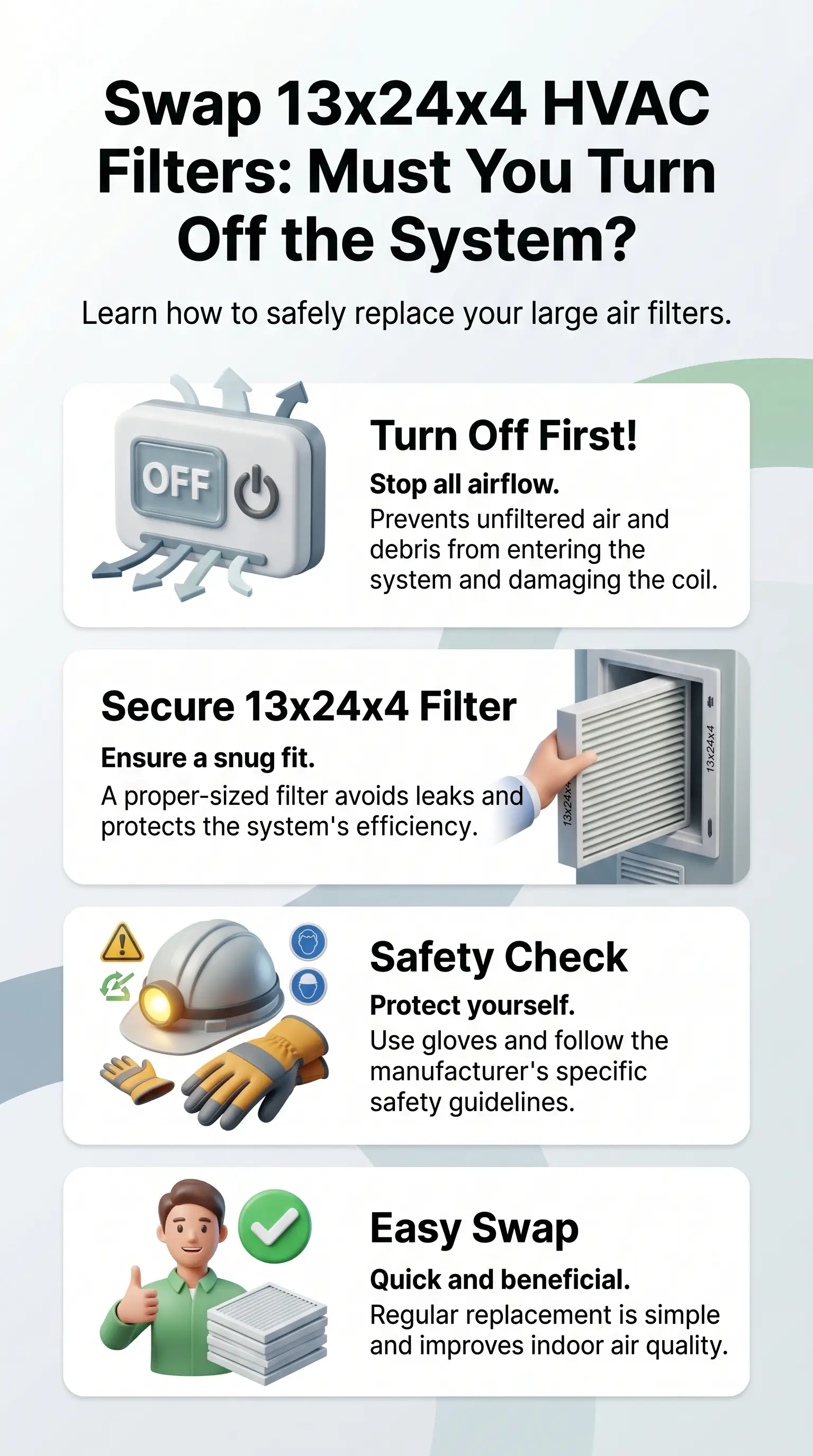 Swap 13x24x4 HVAC Filters: Must You Turn Off the System?

Learn how to safely replace your large air filters.

OFF

Turn Off First!

Stop all airflow.

Prevents unfiltered air and debris from entering the system and damaging the coil.

Secure 13x24x4 Filter

Ensure a snug fit.

A proper-sized filter avoids leaks and protects the system's efficiency.

13x24x4

13x24x4

Safety Check

Protect yourself.

Use gloves and follow the manufacturer's specific safety guidelines.

Easy Swap

Quick and beneficial.

Regular replacement is simple and improves indoor air quality.